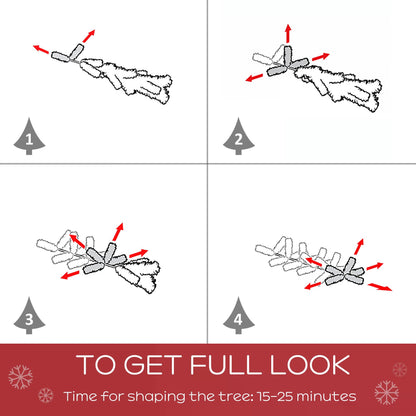 1

2

3

4

TO GET FULL LOOK

Time for shaping the tree: 15-25 minutes