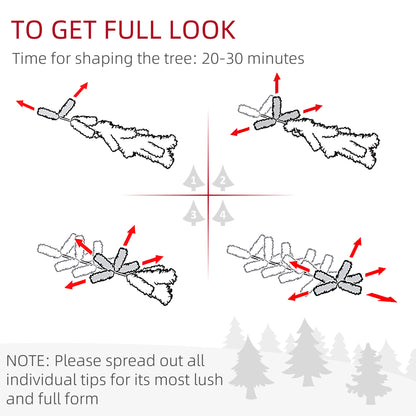 TO GET FULL LOOK

Time for shaping the tree: 20-30 minutes

1 2

3 4

NOTE: Please spread out all individual tips for its most lush and full form