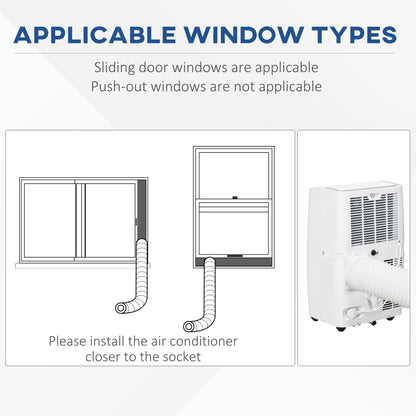 APPLICABLE WINDOW TYPES

Sliding door windows are applicable
Push-out windows are not applicable

Please install the air conditioner closer to the socket