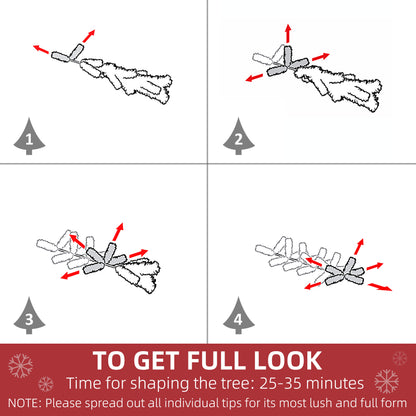 1

2

3

4

TO GET FULL LOOK

Time for shaping the tree: 25-35 minutes

NOTE: Please spread out all individual tips for its most lush and full form